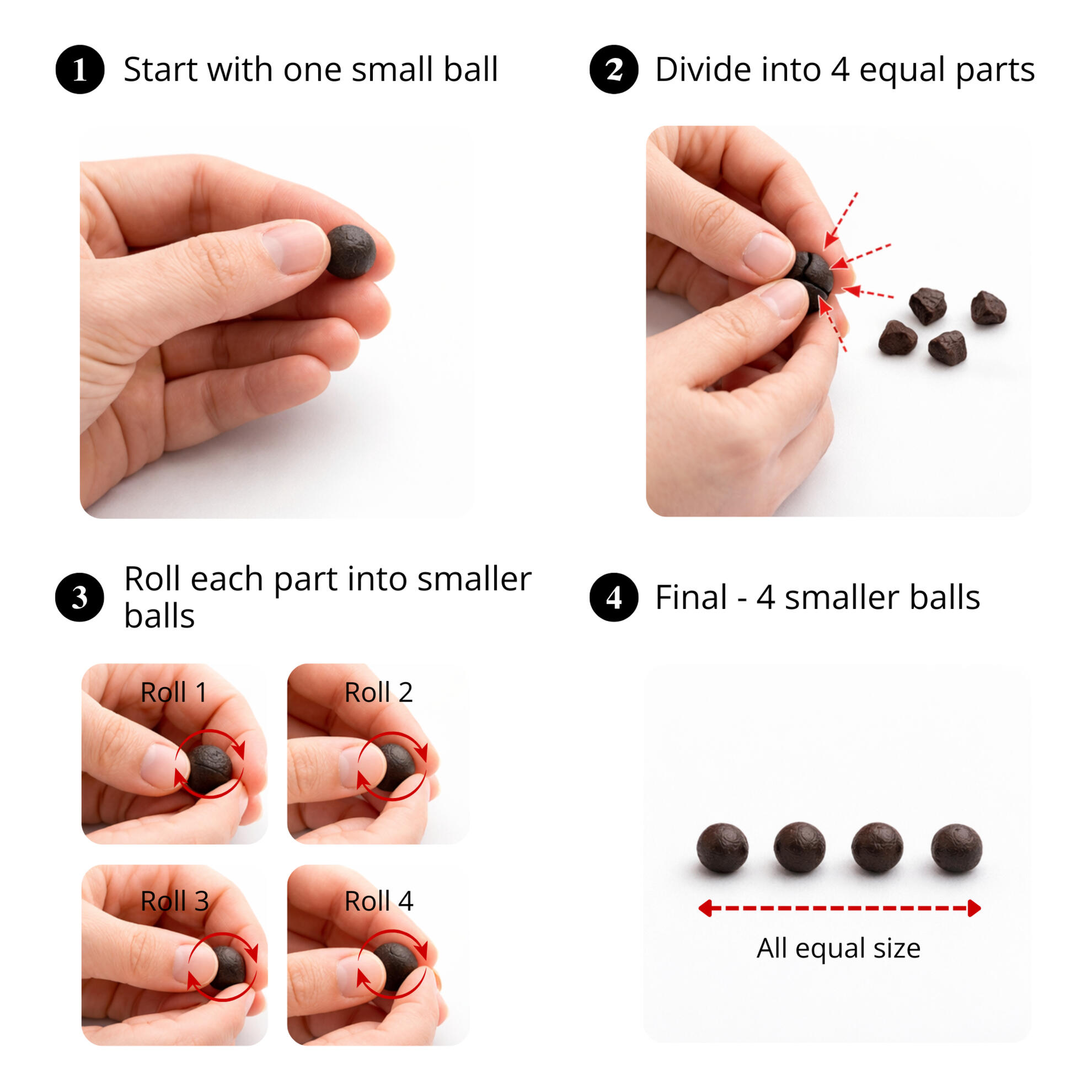 1 Start with one small ball

2 Divide into 4 equal parts

3 Roll each part into smaller balls

Roll 1

Roll 2

Roll 3

Roll 4

4 Final - 4 smaller balls

All equal size